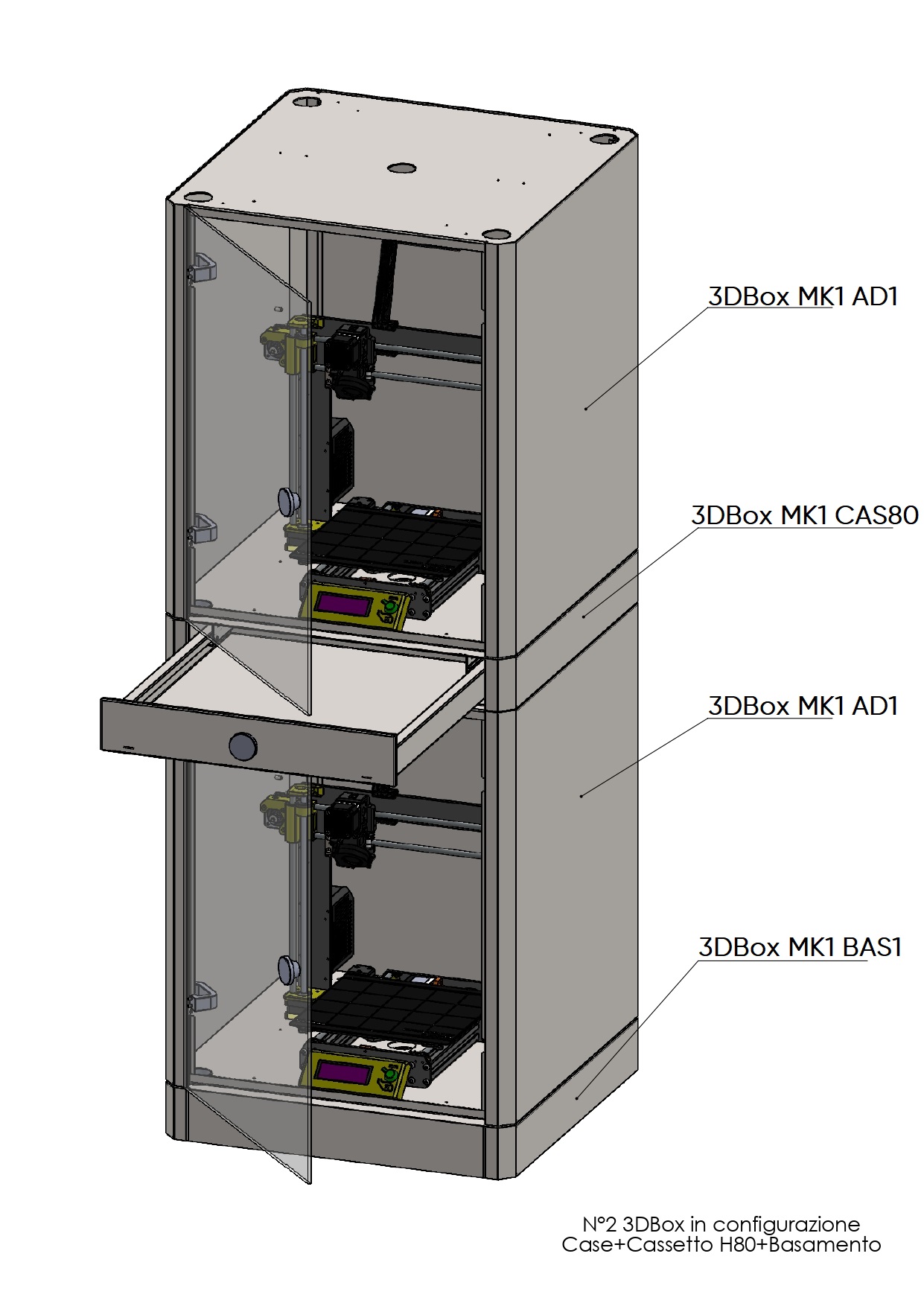 3DBox MK1 AD1

3DBox MK1 CAS80

3DBox MK1 AD1

3DBox MK1 BAS1

N°2 3DBox in configurazione
Case+Cassetto H80+Basamento