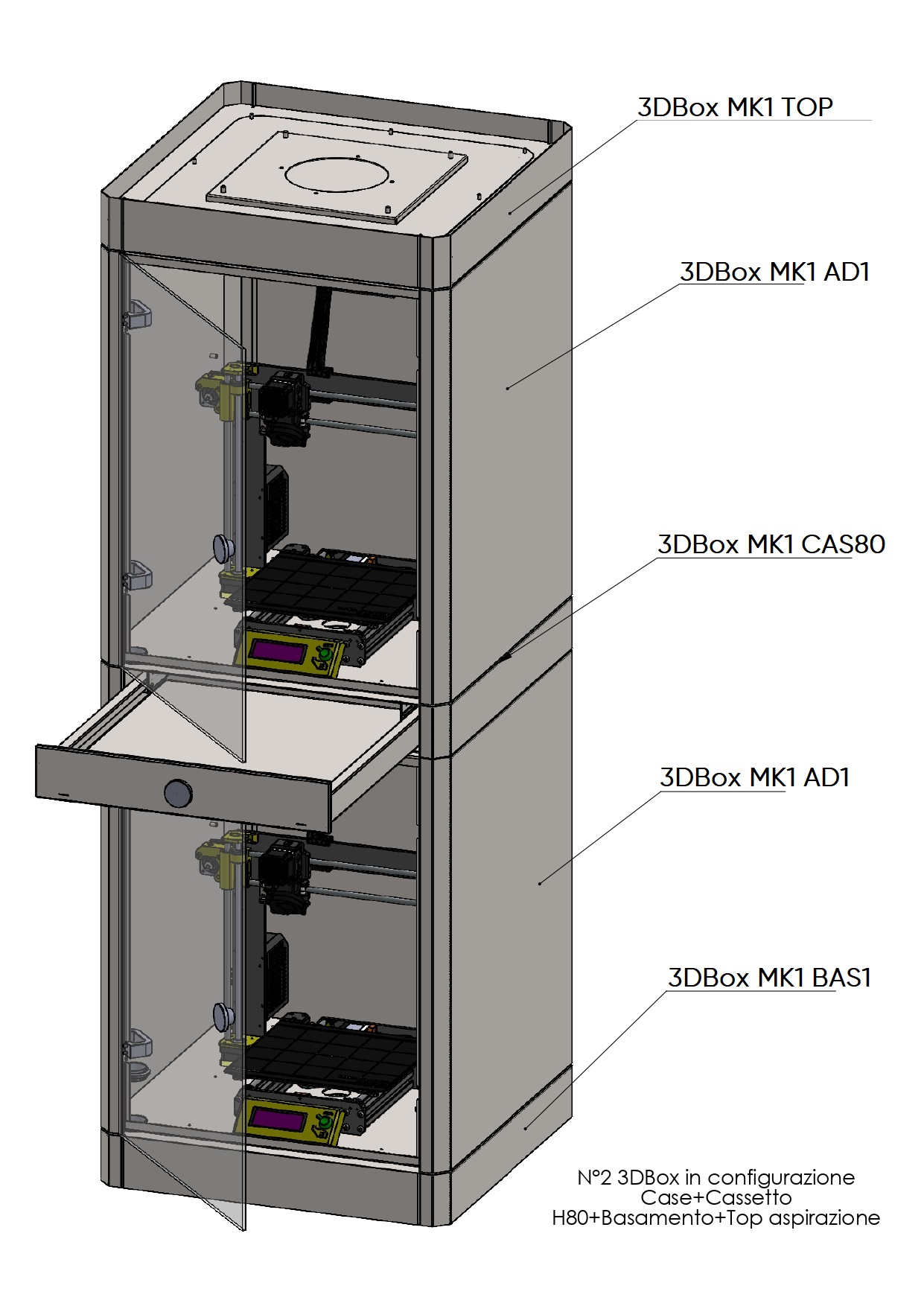 3DBox MK1 TOP

3DBox MK1 AD1

3DBox MK1 CAS80

3DBox MK1 AD1

3DBox MK1 BAS1

N°2 3DBox in configurazione
Case+Cassetto
H80+Basamento+Top aspirazione