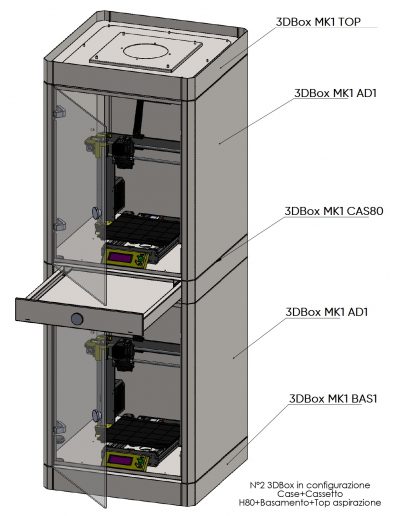 3DBox MK1 TOP

3DBox MK1 AD1

3DBox MK1 CAS80

3DBox MK1 AD1

3DBox MK1 BAS1

N°2 3DBox in configurazione
Case+Cassetto
H80+Basamento+Top aspirazione