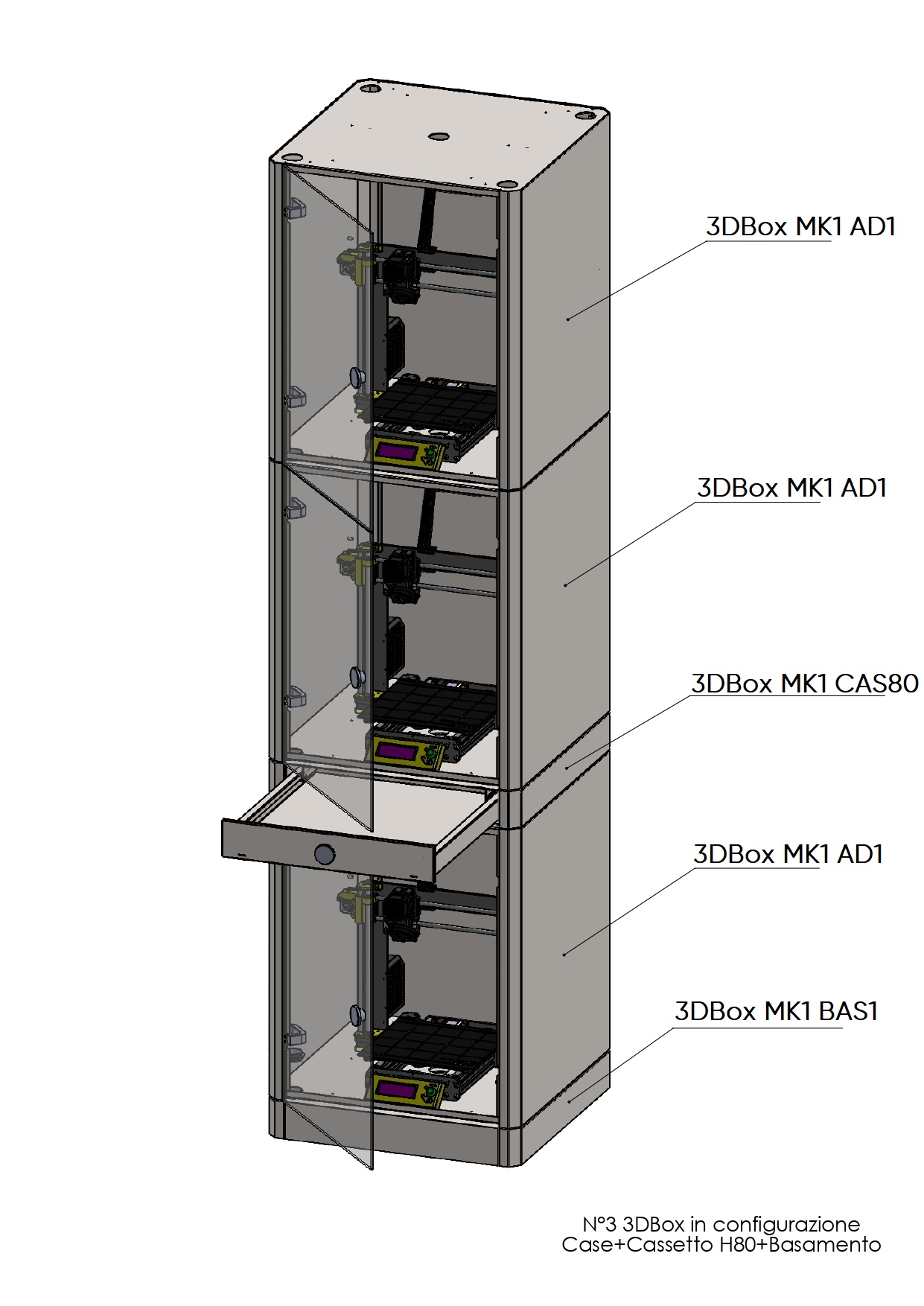 3DBox MK1 AD1

3DBox MK1 AD1

3DBox MK1 CAS80

3DBox MK1 AD1

3DBox MK1 BAS1

N°3 3DBox in configurazione
Case+Cassetto H80+Basamento